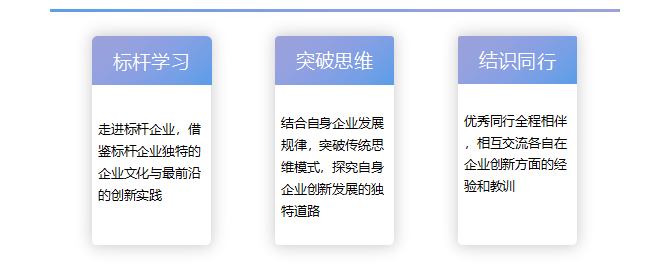 标杆学习

走进标杆企业，借鉴标杆企业独特的企业文化与最前沿的创新实践

突破思维

结合自身企业发展规律，突破传统思维模式，探究自身企业创新发展的独特道路

结识同行

优秀同行全程相伴，相互交流各自在企业创新方面的经验和教训