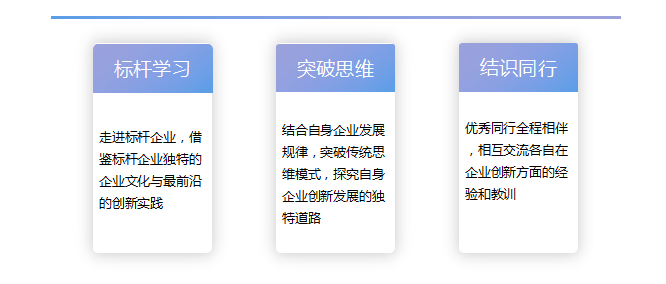 标杆学习

走进标杆企业，借鉴标杆企业独特的企业文化与最前沿的创新实践

突破思维

结合自身企业发展规律，突破传统思维模式，探究自身企业创新发展的独特道路

结识同行

优秀同行全程相伴，相互交流各自在企业创新方面的经验和教训