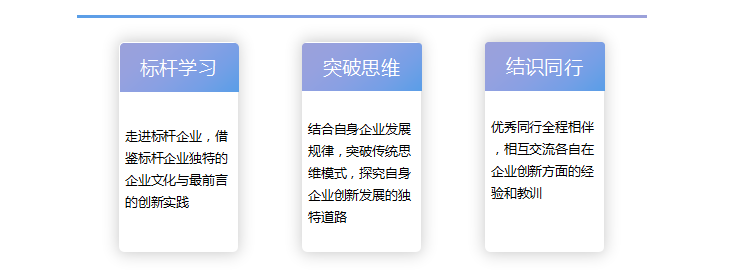 标杆学习

走进标杆企业，借鉴标杆企业独特的企业文化与最前言的创新实践

突破思维

结合自身企业发展规律，突破传统思维模式，探究自身企业创新发展的独特道路

结识同行

优秀同行全程相伴，相互交流各自在企业创新方面的经验和教训