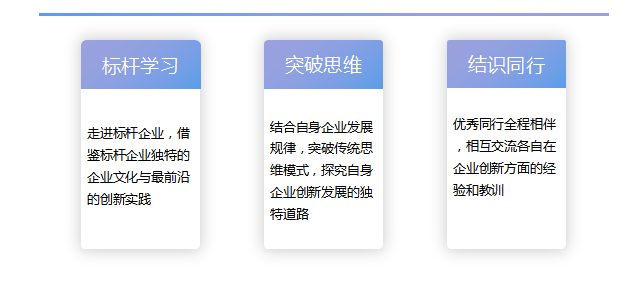 标杆学习

走进标杆企业，借鉴标杆企业独特的企业文化与最前沿的创新实践

突破思维

结合自身企业发展规律，突破传统思维模式，探究自身企业创新发展的独特道路

结识同行

优秀同行全程相伴，相互交流各自在企业创新方面的经验和教训