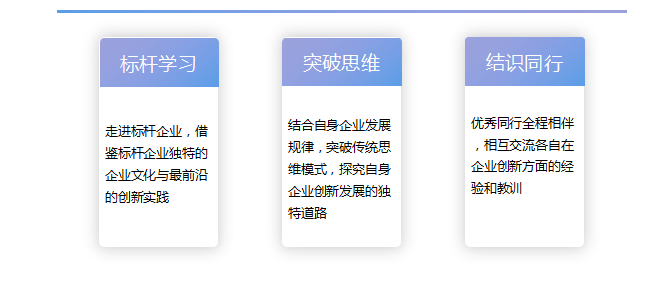 标杆学习

走进标杆企业，借鉴标杆企业独特的企业文化与最前沿的创新实践

突破思维

结合自身企业发展规律，突破传统思维模式，探究自身企业创新发展的独特道路

结识同行

优秀同行全程相伴，相互交流各自在企业创新方面的经验和教训