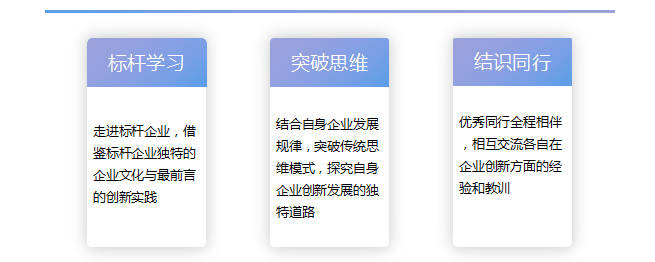 标杆学习

走进标杆企业，借鉴标杆企业独特的企业文化与最前言的创新实践

突破思维

结合自身企业发展规律，突破传统思维模式，探究自身企业创新发展的独特道路

结识同行

优秀同行全程相伴，相互交流各自在企业创新方面的经验和教训