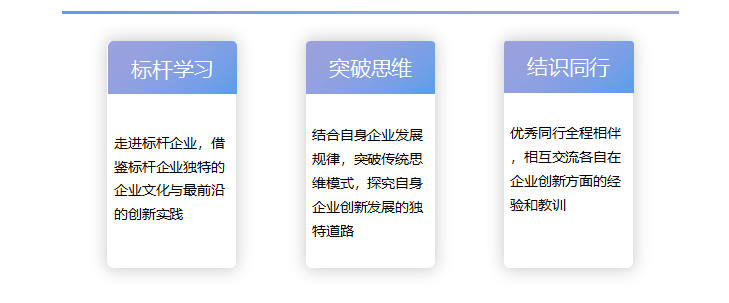 标杆学习

走进标杆企业，借鉴标杆企业独特的企业文化与最前沿的创新实践

突破思维

结合自身企业发展规律，突破传统思维模式，探究自身企业创新发展的独特道路

结识同行

优秀同行全程相伴，相互交流各自在企业创新方面的经验和教训