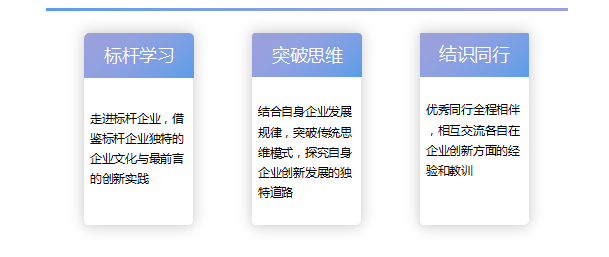 标杆学习

走进标杆企业，借鉴标杆企业独特的企业文化与最前言的创新实践

突破思维

结合自身企业发展规律，突破传统思维模式，探究自身企业创新发展的独特道路

结识同行

优秀同行全程相伴，相互交流各自在企业创新方面的经验和教训