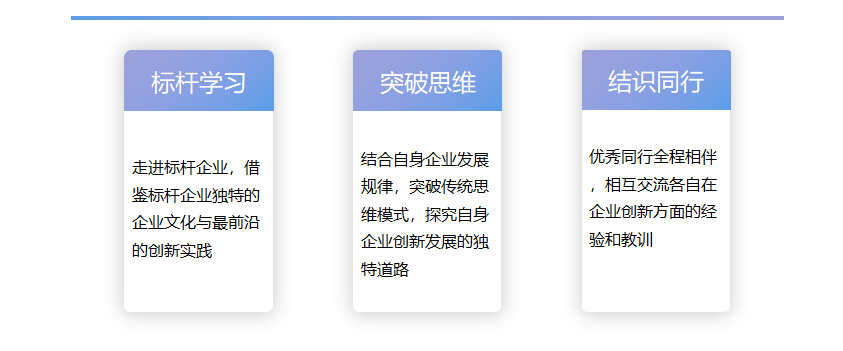 标杆学习

走进标杆企业，借鉴标杆企业独特的企业文化与最前沿的创新实践

突破思维

结合自身企业发展规律，突破传统思维模式，探究自身企业创新发展的独特道路

结识同行

优秀同行全程相伴，相互交流各自在企业创新方面的经验和教训