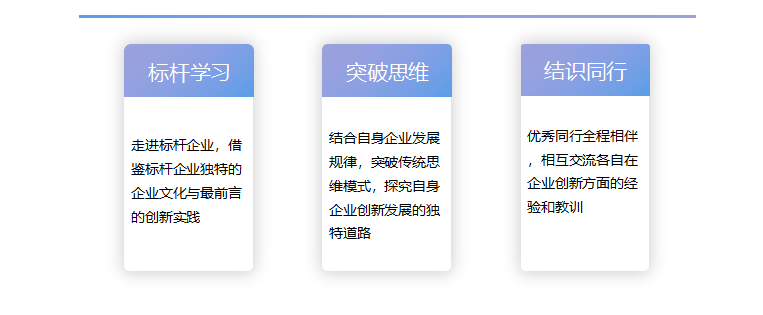 标杆学习

走进标杆企业，借鉴标杆企业独特的企业文化与最前言的创新实践

突破思维

结合自身企业发展规律，突破传统思维模式，探究自身企业创新发展的独特道路

结识同行

优秀同行全程相伴，相互交流各自在企业创新方面的经验和教训