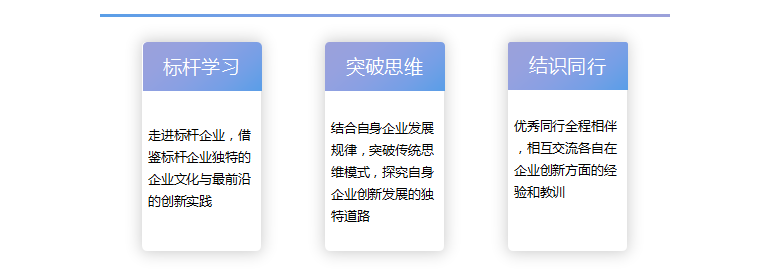 标杆学习

走进标杆企业，借鉴标杆企业独特的企业文化与最前沿的创新实践

突破思维

结合自身企业发展规律，突破传统思维模式，探究自身企业创新发展的独特道路

结识同行

优秀同行全程相伴，相互交流各自在企业创新方面的经验和教训