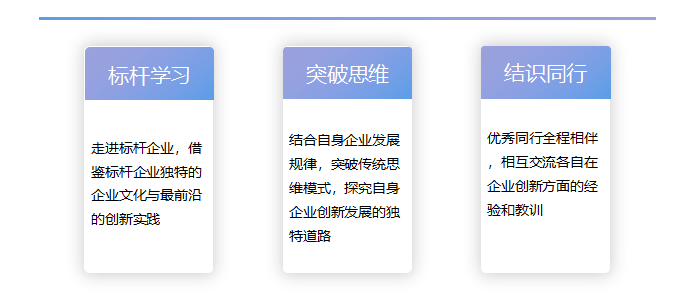 标杆学习

走进标杆企业，借鉴标杆企业独特的企业文化与最前沿的创新实践

突破思维

结合自身企业发展规律，突破传统思维模式，探究自身企业创新发展的独特道路

结识同行

优秀同行全程相伴，相互交流各自在企业创新方面的经验和教训