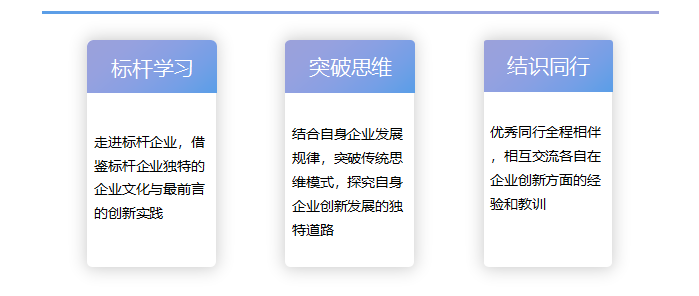 标杆学习

走进标杆企业，借鉴标杆企业独特的企业文化与最前言的创新实践

突破思维

结合自身企业发展规律，突破传统思维模式，探究自身企业创新发展的独特道路

结识同行

优秀同行全程相伴，相互交流各自在企业创新方面的经验和教训